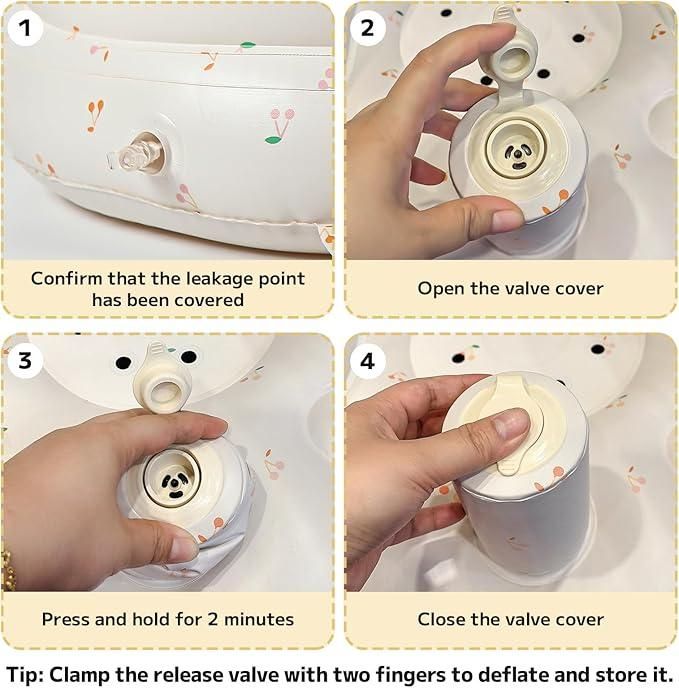 1

Confirm that the leakage point has been covered

2

Open the valve cover

3

Press and hold for 2 minutes

4

Close the valve cover

Tip: Clamp the release valve with two fingers to deflate and store it.